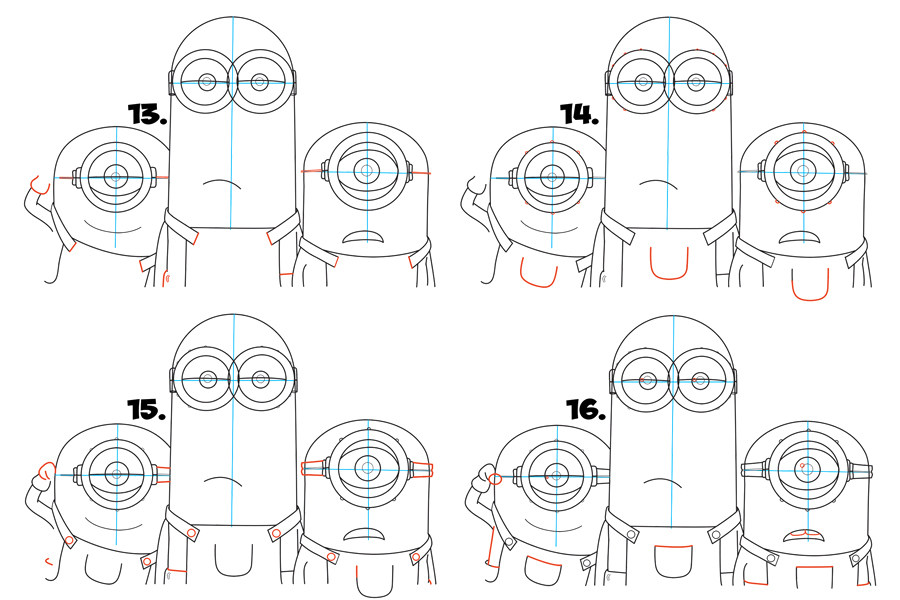 13.

14.

15.

16.